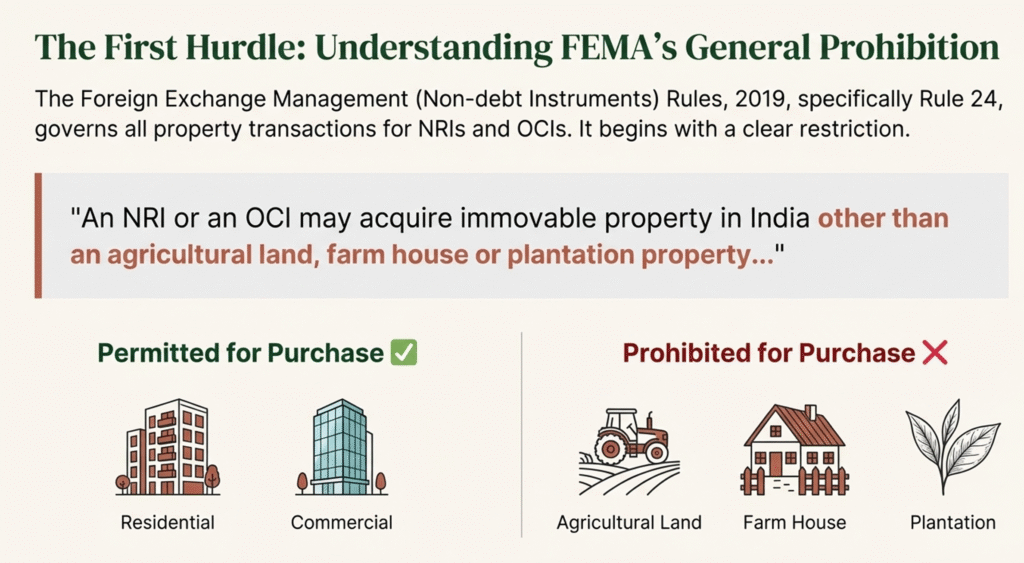 The First Hurdle: Understanding FEMA's General Prohibition

The Foreign Exchange Management (Non-debt Instruments) Rules, 2019, specifically Rule 24, governs all property transactions for NRIs and OCIs. It begins with a clear restriction.

"An NRI or an OCI may acquire immovable property in India other than an agricultural land, farm house or plantation property..."

Permitted for Purchase ✅

Residential

Commercial

Prohibited for Purchase ❌

Agricultural Land

Farm House

Plantation